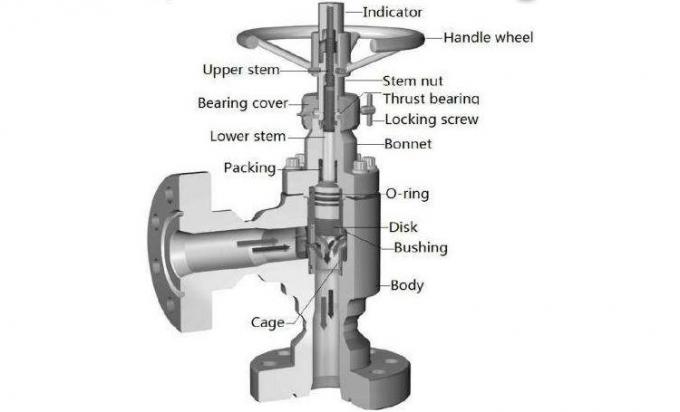 Indicator
Handle wheel
Upper stem
Stem nut
Bearing cover
Thrust bearing
Locking screw
Lower stem
Bonnet
Packing
O-ring
Disk
Bushing
Body
Cage